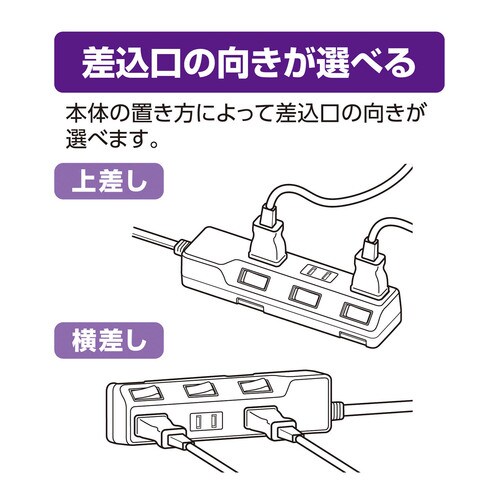 差込口の向きが選べる

本体の置き方によって差込口の向きが選べます。

上差し

横差し