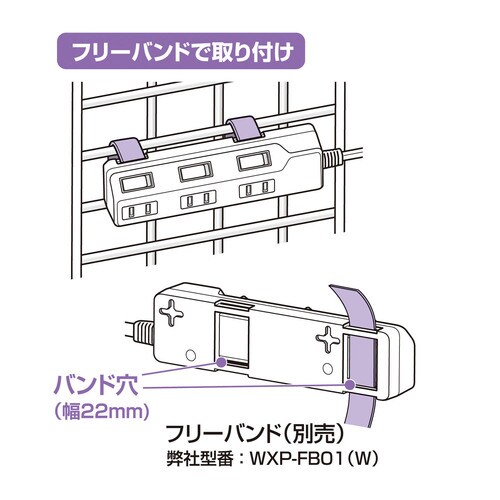 フリーバンドで取り付け

バンド穴
(幅22mm)

フリーバンド(別売)
弊社型番：WXP-FB01(W)