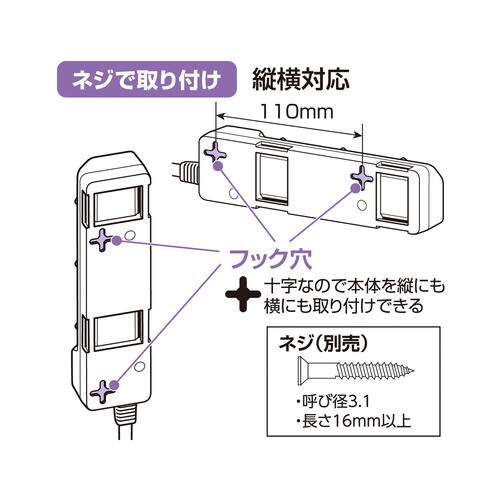 ネジで取り付け

縦横対応

110mm

フック穴

十字なので本体を縦にも横にも取り付けできる

ネジ（別売）

・呼び径3.1
・長さ16mm以上