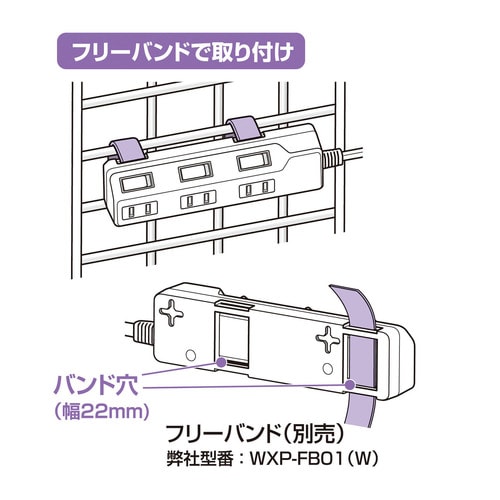 フリーバンドで取り付け

バンド穴
(幅22mm)

フリーバンド(別売)
弊社型番:WXP-FB01(W)