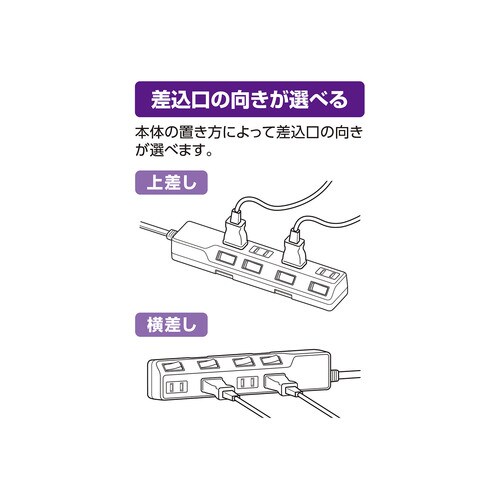 差込口の向きが選べる

本体の置き方によって差込口の向きが選べます。

上差し

横差し