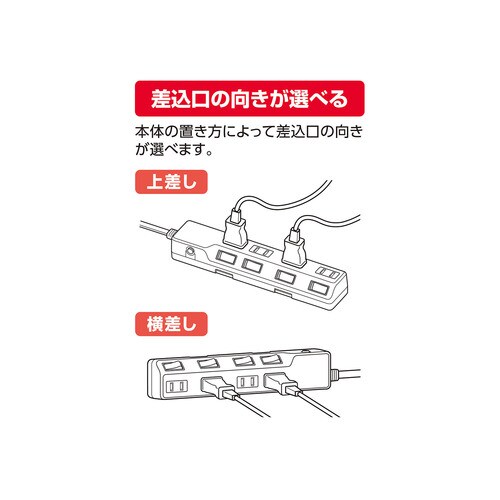 差込口の向きが選べる

本体の置き方によって差込口の向きが選べます。

上差し

横差し