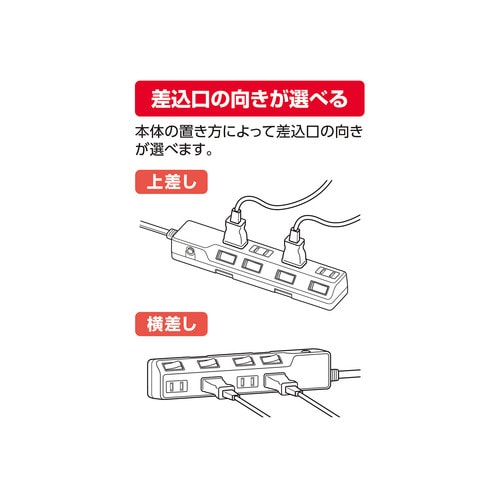 差込口の向きが選べる

本体の置き方によって差込口の向きが選べます。

上差し

横差し