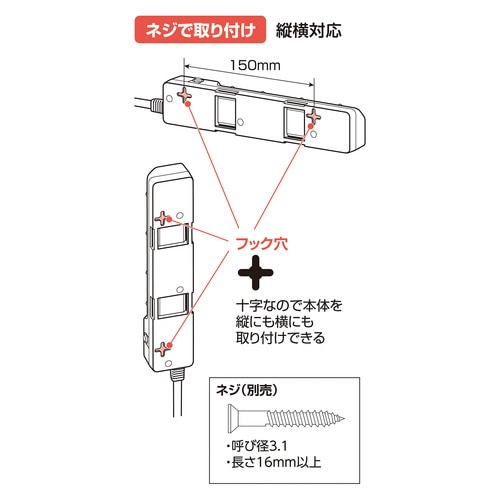 ネジで取り付け 縦横対応

150mm

フック穴

十字なので本体を縦にも横にも取り付けできる

ネジ(別売)

・呼び径3.1
・長さ16mm以上