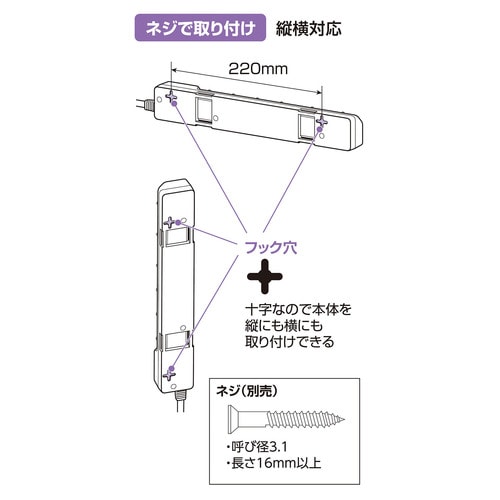 ネジで取り付け 縦横対応

220mm

フック穴

十字なので本体を縦にも横にも取り付けできる

ネジ(別売)

・呼び径3.1
・長さ16mm以上