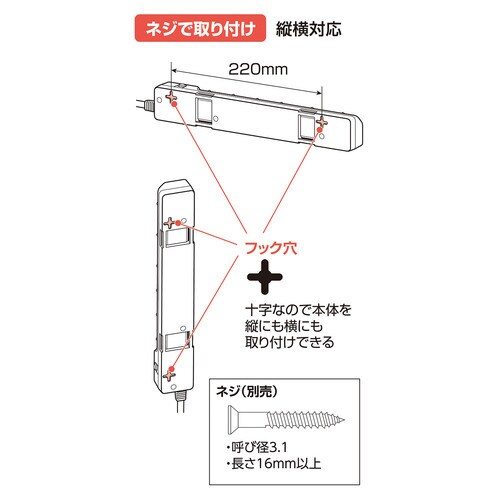 ネジで取り付け 縦横対応

220mm

フック穴

十字なので本体を縦にも横にも取り付けできる

ネジ(別売)

・呼び径3.1
・長さ16mm以上