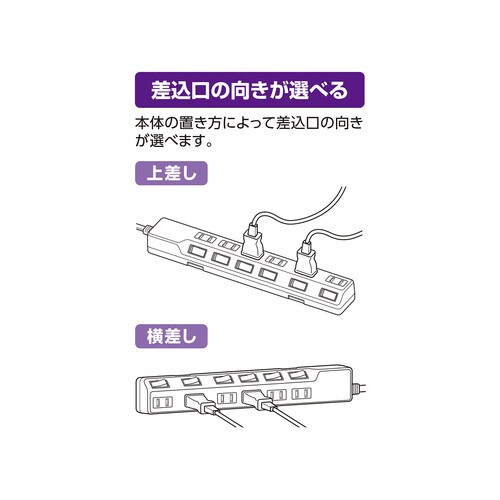 差込口の向きが選べる

本体の置き方によって差込口の向きが選べます。

上差し

横差し