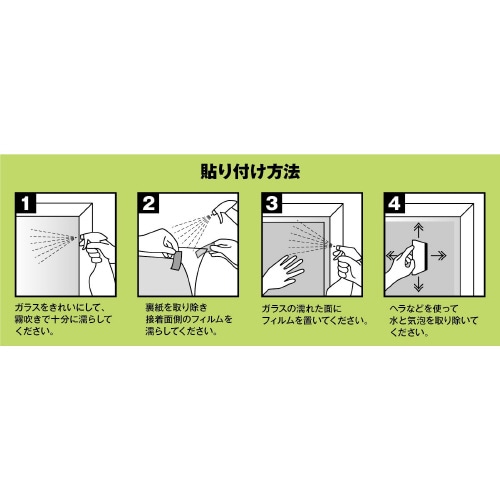 貼り付け方法

1

ガラスをきれいにして、霧吹きで十分に濡らしてください。

2

裏紙を取り除き接着面側のフィルムを濡らしてください。

3

ガラスの濡れた面にフィルムを置いてください。

4

ヘラなどを使って水と気泡を取り除いてください。