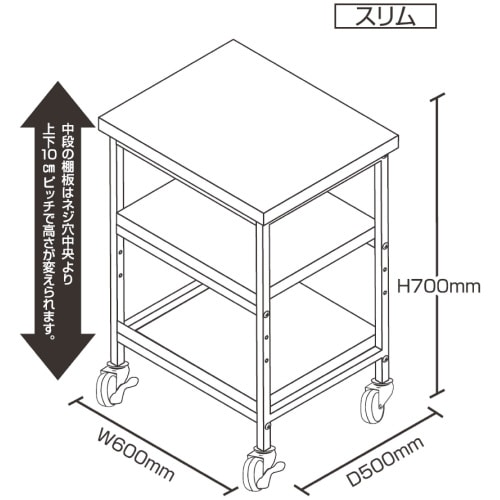 スリム

中段の棚板はネジ穴中央より上下10㎝ピッチで高さが変えられます。

H700mm

W600mm

D500mm