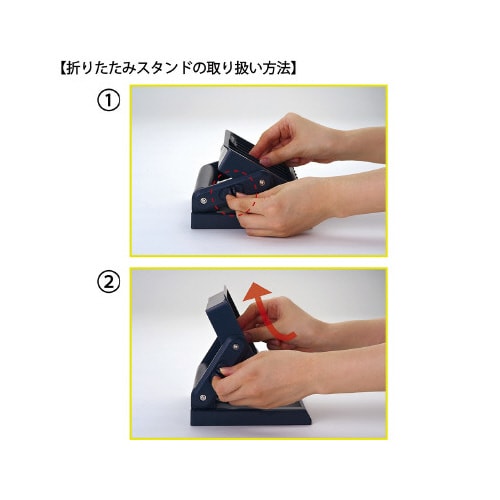 【折りたたみスタンドの取り扱い方法】

①

②