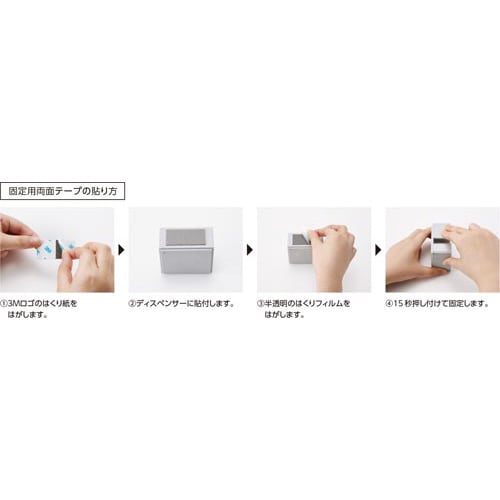 固定用両面テープの貼り方

①3Mロゴのはくり紙をはがします。

②ディスペンサーに貼付します。

③半透明のはくりフィルムをはがします。

④15秒押し付けて固定します。