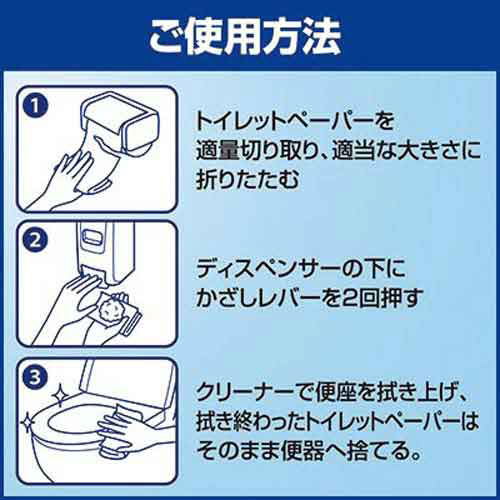 ご使用方法

1

トイレットペーパーを適量切り取り、適当な大きさに折りたたむ

2

ディスペンサーの下にかざしレバーを2回押す

3

クリーナーで便座を拭き上げ、拭き終わったトイレットペーパーはそのまま便器へ捨てる。