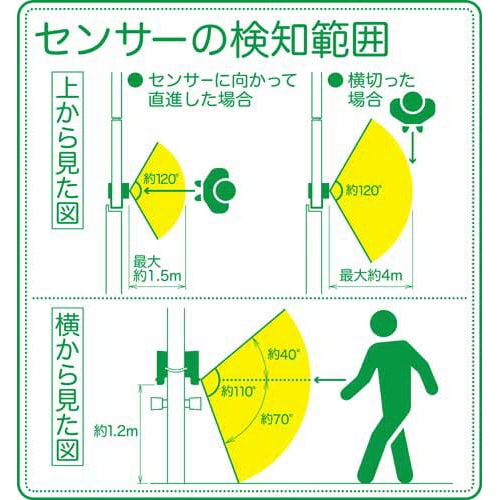 センサーの検知範囲

上から見た図

● センサーに向かって直進した場合

約120°

最大約1.5m

● 横切った場合

約120°

最大約4m

横から見た図

約40°

約110°

約70°

約1.2m