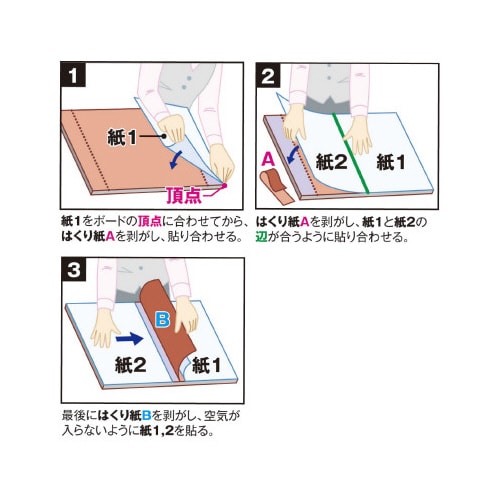 1

紙1

頂点

紙1をボードの頂点に合わせてから、はくり紙Aを剥がし、貼り合わせる。

2

A

紙2

紙1

はくり紙Aを剥がし、紙1と紙2の辺が合うように貼り合わせる。

3

B

紙2

紙1

最後にはくり紙Bを剥がし、空気が入らないように紙1,2を貼る。