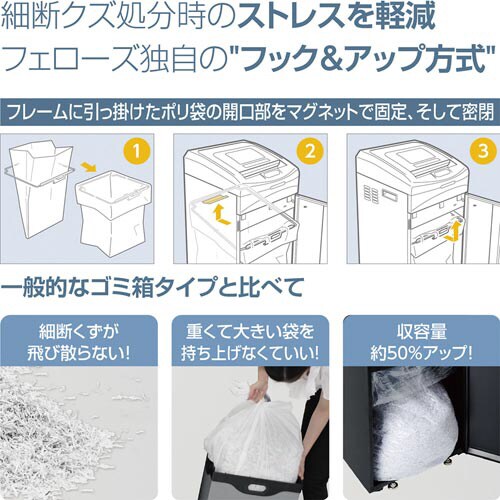 細断クズ処分時のストレスを軽減
フェローズ独自の"フック&アップ方式"

フレームに引っ掛けたポリ袋の開口部をマグネットで固定、そして密閉

1

2

3

一般的なゴミ箱タイプと比べて

細断くずが飛び散らない!

重くて大きい袋を持ち上げなくていい!

収容量約50%アップ!