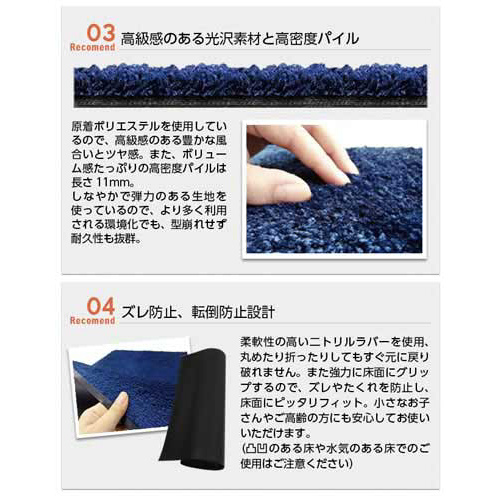 03
Recomend
高級感のある光沢素材と高密度パイル

原着ポリエステルを使用しているので、高級感のある豊かな風合いとツヤ感。また、ボリューム感たっぷりの高密度パイルは長さ 11mm。
しなやかで弾力のある生地を使っているので、より多く利用される環境化でも、型崩れせず耐久性も抜群。

04
Recomend
ズレ防止、転倒防止設計

柔軟性の高いニトリルラバーを使用、丸めたり折ったりしてもすぐ元に戻り破れません。また強力に床面にグリップするので、ズレやたくれを防止し、床面にピッタリフィット。小さなお子さんやご高齢の方にも安心してお使いいただけます。
(凸凹のある床や水気のある床でのご使用はご注意ください)