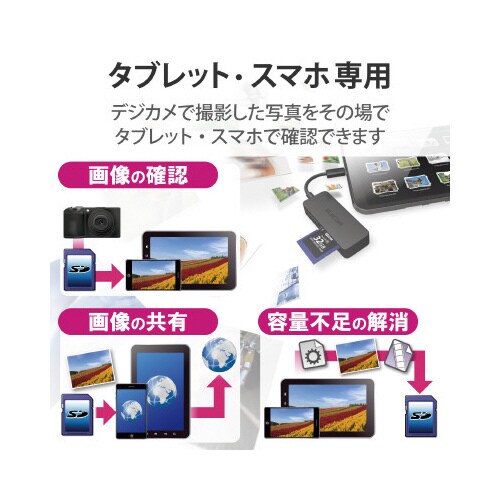 タブレット・スマホ専用

デジカメで撮影した写真をその場でタブレット・スマホで確認できます

画像の確認

SD

32GB

画像の共有

SD

容量不足の解消

SD