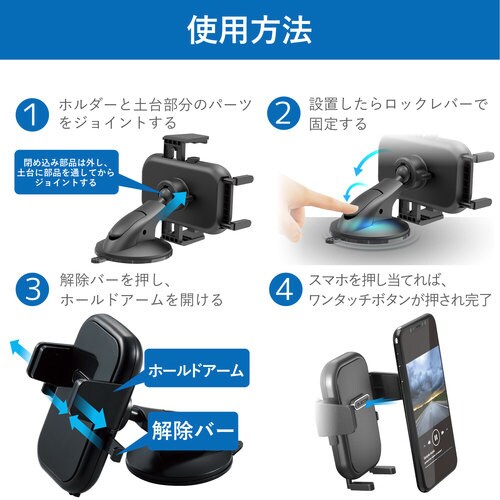 使用方法

1 ホルダーと土台部分のパーツをジョイントする

閉め込み部品は外し、土台に部品を通してからジョイントする

2 設置したらロックレバーで固定する

3 解除バーを押し、ホールドアームを開ける

ホールドアーム

解除バー

4 スマホを押し当てれば、ワンタッチボタンが押され完了