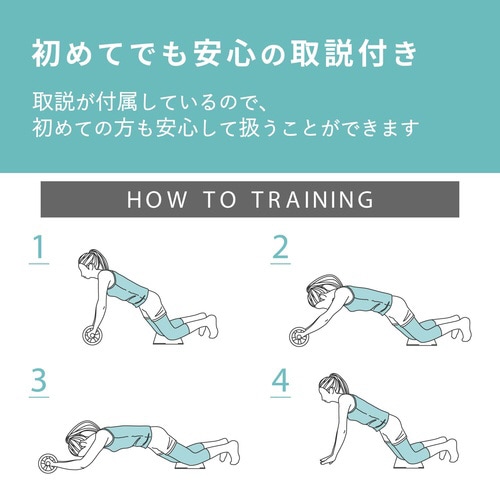 初めてでも安心の取説付き

取説が付属しているので、
初めての方も安心して扱うことができます

HOW TO TRAINING

1

2

3

4