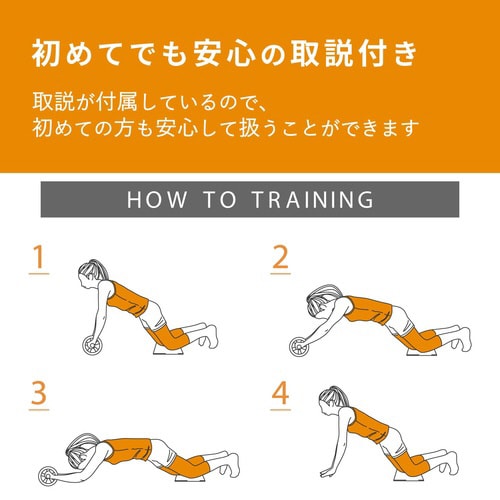 初めてでも安心の取説付き

取説が付属しているので、
初めての方も安心して扱うことができます

HOW TO TRAINING

1

2

3

4