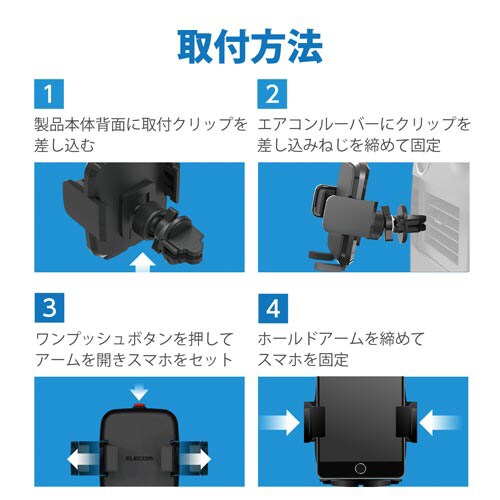 取付方法

1

製品本体背面に取付クリップを差し込む

2

エアコンルーバーにクリップを差し込みねじを締めて固定

3

ワンプッシュボタンを押してアームを開きスマホをセット

ELECOM

4

ホールドアームを締めてスマホを固定