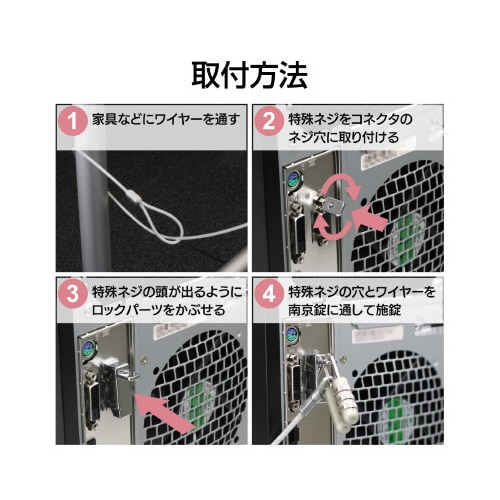 取付方法

1 家具などにワイヤーを通す

2 特殊ネジをコネクタのネジ穴に取り付ける

3 特殊ネジの頭が出るようにロックパーツをかぶせる

4 特殊ネジの穴とワイヤーを南京錠に通して施錠