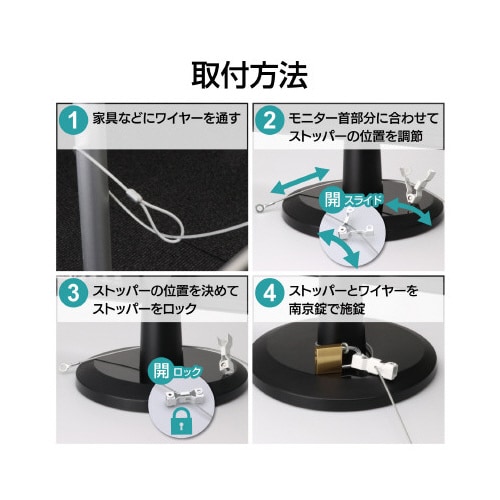 取付方法

1 家具などにワイヤーを通す

2 モニター首部分に合わせてストッパーの位置を調節

開 スライド

3 ストッパーの位置を決めてストッパーをロック

開 ロック

4 ストッパーとワイヤーを南京錠で施錠