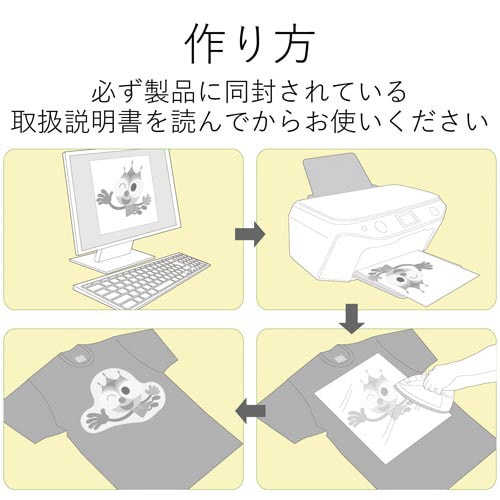 作り方

必ず製品に同封されている
取扱説明書を読んでからお使いください