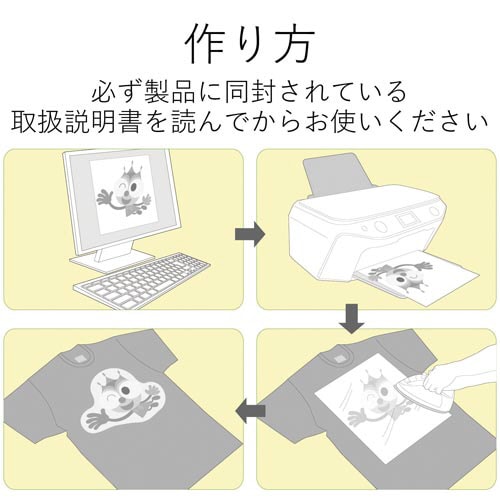 作り方

必ず製品に同封されている
取扱説明書を読んでからお使いください