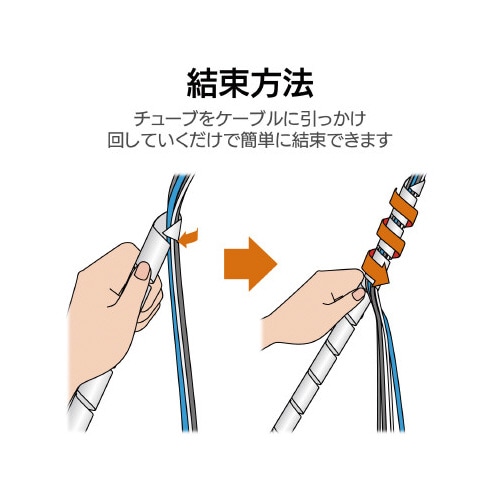 結束方法

チューブをケーブルに引っかけ
回していくだけで簡単に結束できます