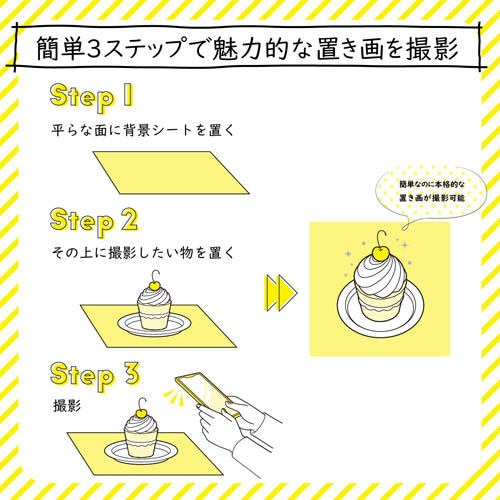 簡単3ステップで魅力的な置き画を撮影

Step 1
平らな面に背景シートを置く

Step 2
その上に撮影したい物を置く

Step 3
撮影

簡単なのに本格的な置き画が撮影可能