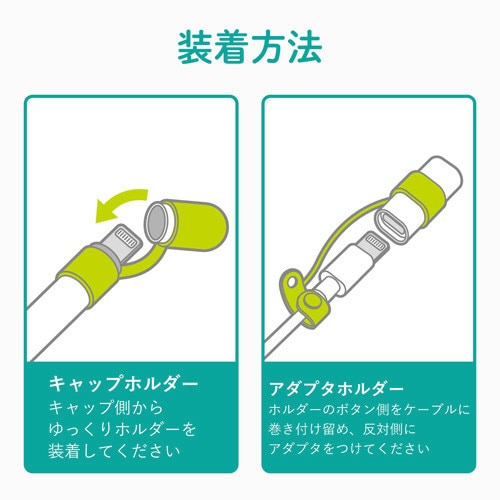 装着方法

キャップホルダー
キャップ側から
ゆっくりホルダーを
装着してください

アダプタホルダー
ホルダーのボタン側をケーブルに
巻き付け留め、反対側に
アダプタをつけてください