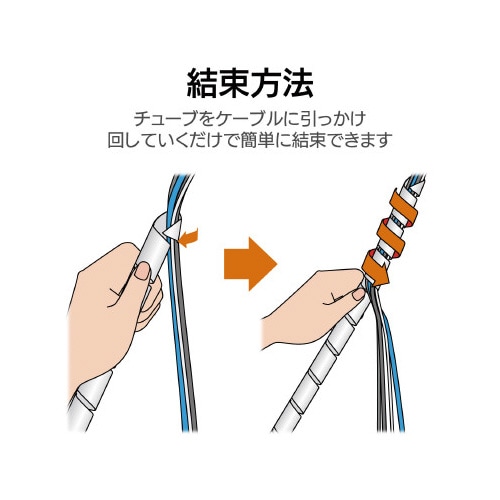 結束方法

チューブをケーブルに引っかけ
回していくだけで簡単に結束できます