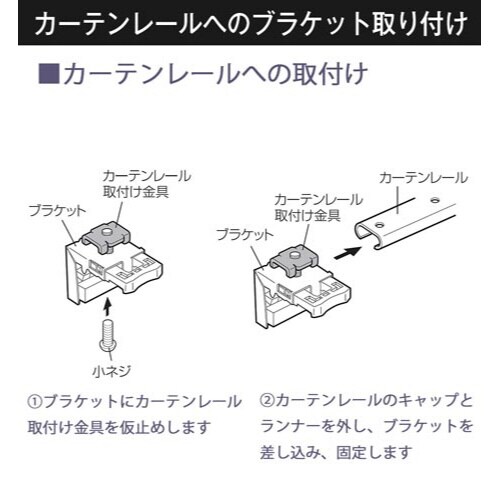 カーテンレールへのブラケット取り付け

■カーテンレールへの取付け

カーテンレール取付け金具

ブラケット

小ネジ

①ブラケットにカーテンレール取付け金具を仮止めします

カーテンレール

カーテンレール取付け金具

ブラケット

②カーテンレールのキャップとランナーを外し、ブラケットを差し込み、固定します