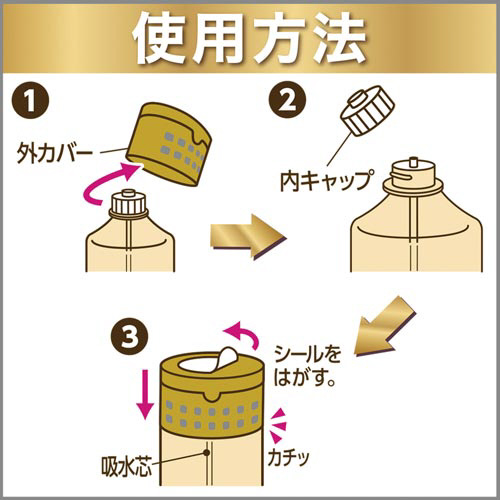 使用方法

1

外カバー

2

内キャップ

3

シールをはがす。

吸水芯

カチッ