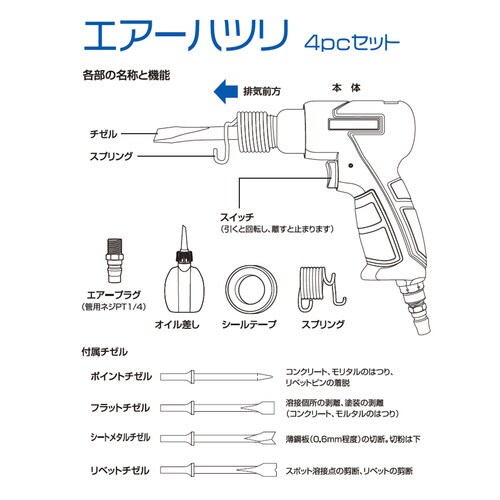 エアーハツリ 4pcセット

各部の名称と機能

排気前方

本 体

チゼル

スプリング

スイッチ
(引くと回転し、離すと止まります)

エアープラグ
(管用ネジPT1/4)

オイル差し

シールテープ

スプリング

付属チゼル

ポイントチゼル

コンクリート、モリタルのはつり、リベットピンの着脱

フラットチゼル

溶接個所の剥離、塗装の剥離
(コンクリート、モルタルのはつり)

シートメタルチゼル

薄鋼板(0.6mm程度)の切断。切粉は下

リベットチゼル

スポット溶接点の剪断、リベットの剪断