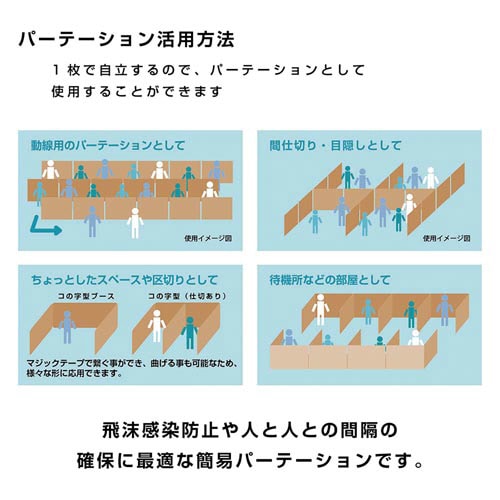 パーテーション活用方法

１枚で自立するので、パーテーションとして使用することができます

動線用のパーテーションとして

使用イメージ図

間仕切り・目隠しとして

使用イメージ図

ちょっとしたスペースや区切りとして

コの字型ブース

コの字型（仕切あり）

マジックテープで繋ぐ事ができ、曲げる事も可能なため、様々な形に応用できます。

待機所などの部屋として

飛沫感染防止や人と人との間隔の確保に最適な簡易パーテーションです。