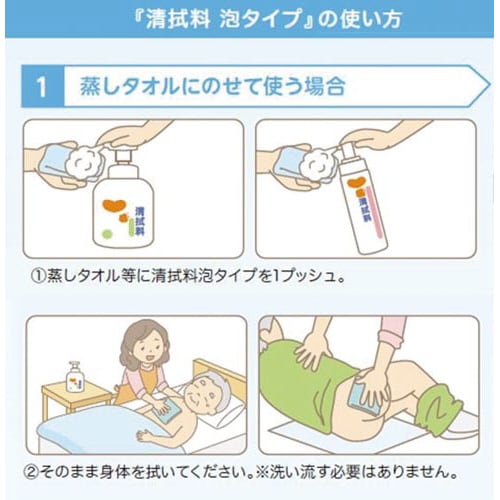 『清拭料 泡タイプ』の使い方

1 蒸しタオルにのせて使う場合

清拭料

清拭料

①蒸しタオル等に清拭料泡タイプを1プッシュ。

②そのまま身体を拭いてください。※洗い流す必要はありません。