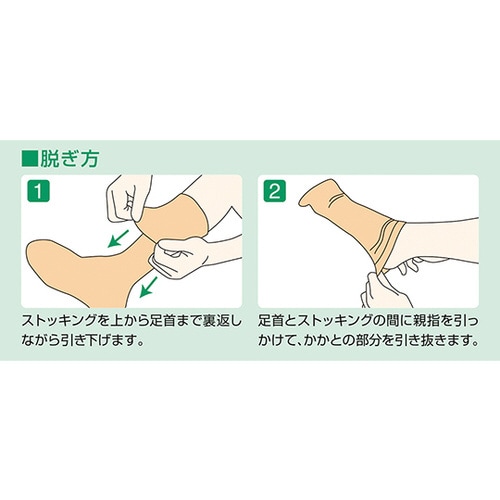 ■脱ぎ方

1

ストッキングを上から足首まで裏返しながら引き下げます。

2

足首とストッキングの間に親指を引っかけて、かかとの部分を引き抜きます。