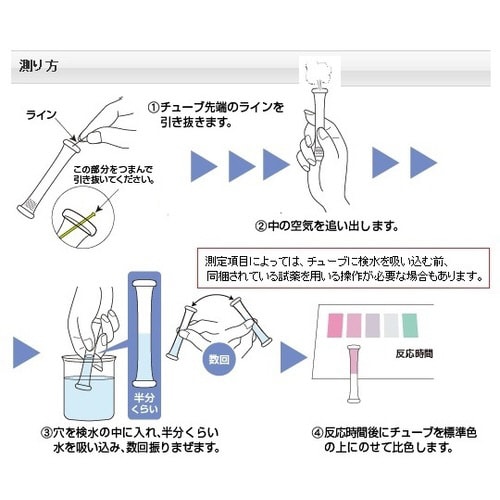 測り方

ライン

①チューブ先端のラインを引き抜きます。

この部分をつまんで引き抜いてください。

②中の空気を追い出します。

測定項目によっては、チューブに検水を吸い込む前、同梱されている試薬を用いる操作が必要な場合もあります。

半分くらい

数回

反応時間

③穴を検水の中に入れ、半分くらい水を吸い込み、数回振りまぜます。

④反応時間後にチューブを標準色の上にのせて比色します。