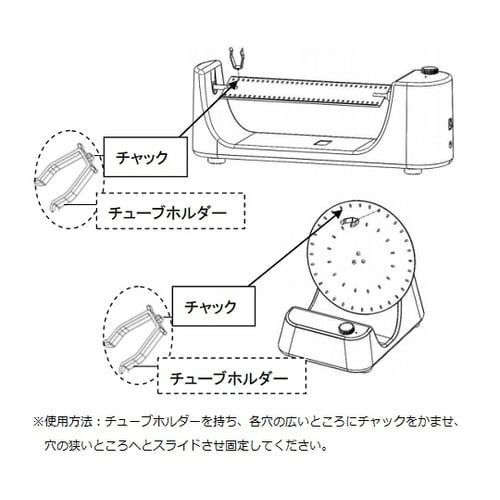 チャック

チューブホルダー

チャック

チューブホルダー

※使用方法：チューブホルダーを持ち、各穴の広いところにチャックをかませ、穴の狭いところへとスライドさせ固定してください。