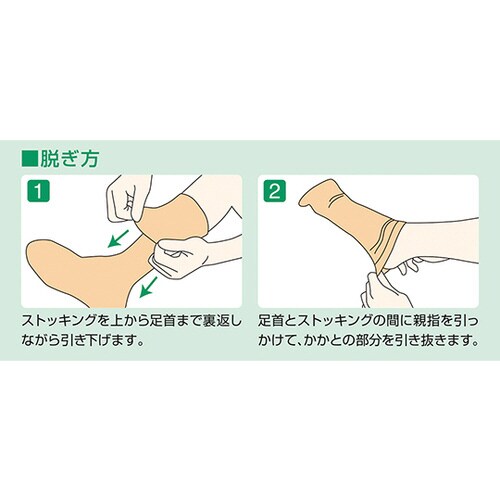 ■脱ぎ方

1

ストッキングを上から足首まで裏返しながら引き下げます。

2

足首とストッキングの間に親指を引っかけて、かかとの部分を引き抜きます。