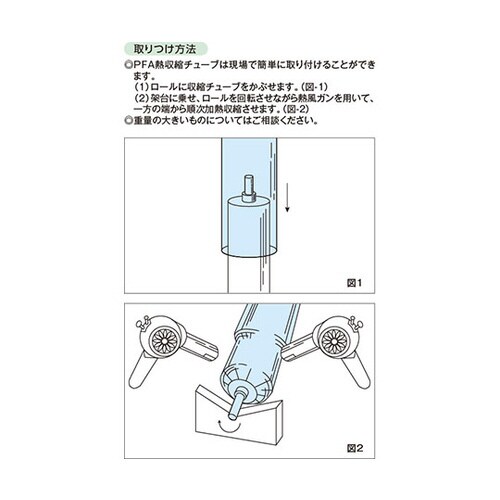 取りつけ方法

◎PFA熱収縮チューブは現場で簡単に取り付けることができます。

(1)ロールに収縮チューブをかぶせます。(図-1)

(2)架台に乗せ、ロールを回転させながら熱風ガンを用いて、一方の端から順次加熱収縮させます。(図-2)

◎重量の大きいものについてはご相談ください。

図1

図2