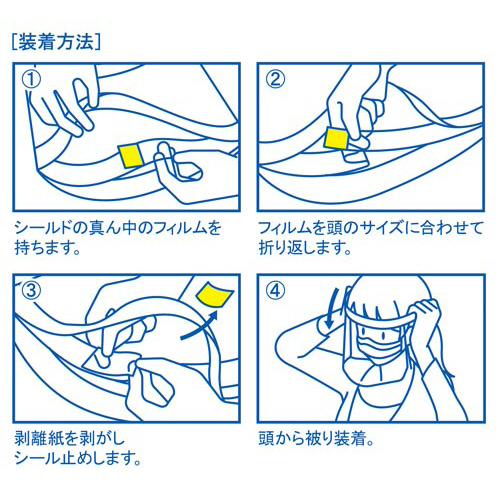 [装着方法]

①

シールドの真ん中のフィルムを持ちます。

②

フィルムを頭のサイズに合わせて折り返します。

③

剥離紙を剥がしシール止めします。

④

頭から被り装着。