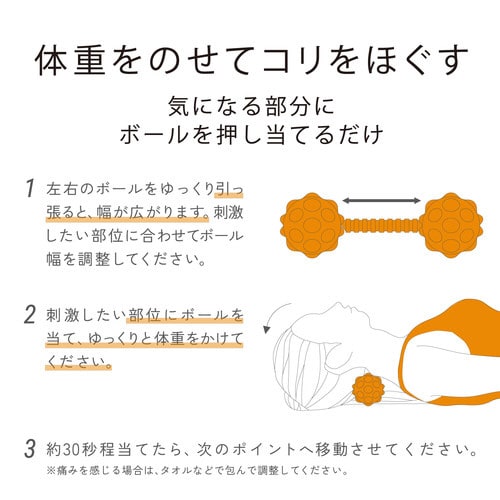 体重をのせてコリをほぐす

気になる部分に
ボールを押し当てるだけ

1 左右のボールをゆっくり引っ張ると、幅が広がります。刺激したい部位に合わせてボール幅を調整してください。

2 刺激したい部位にボールを当て、ゆっくりと体重をかけてください。

3 約30秒程当てたら、次のポイントへ移動させてください。
※痛みを感じる場合は、タオルなどで包んで調整してください。