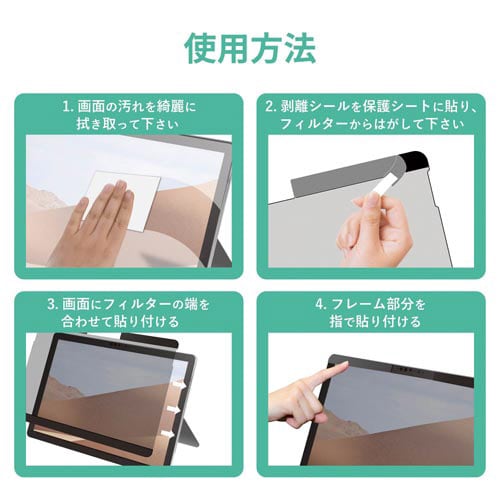 使用方法

1. 画面の汚れを綺麗に拭き取って下さい

2. 剥離シールを保護シートに貼り、フィルターからはがして下さい

3. 画面にフィルターの端を合わせて貼り付ける

4. フレーム部分を指で貼り付ける