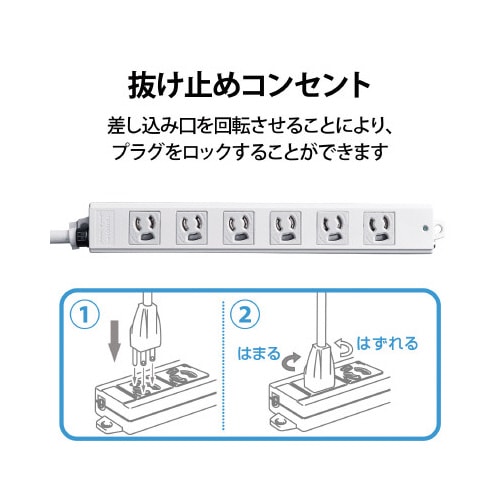 抜け止めコンセント

差し込み口を回転させることにより、プラグをロックすることができます

①

②

はまる

はずれる