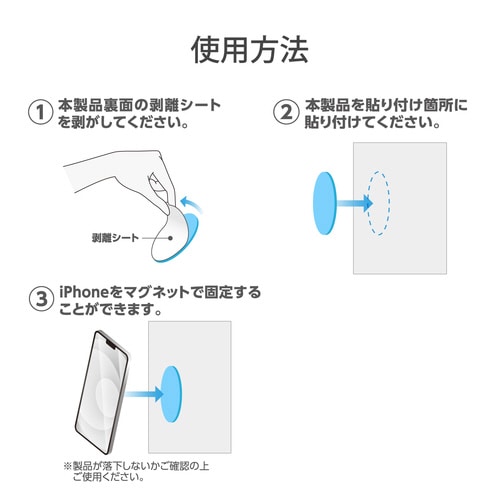 使用方法

① 本製品裏面の剥離シートを剥がしてください。

剥離シート

② 本製品を貼り付け箇所に貼り付けてください。

③ iPhoneをマグネットで固定することができます。

※製品が落下しないかご確認の上ご使用ください。