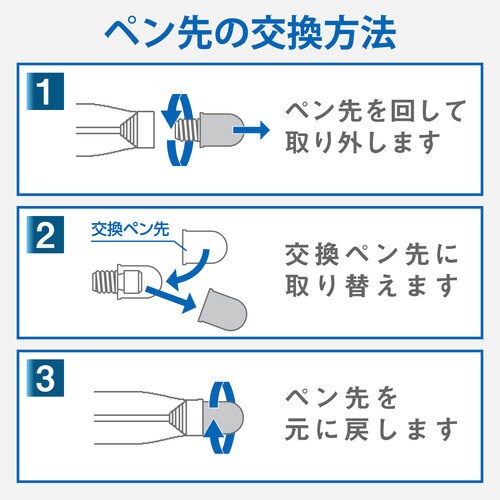 ペン先の交換方法

1

ペン先を回して取り外します

2

交換ペン先

交換ペン先に取り替えます

3

ペン先を元に戻します