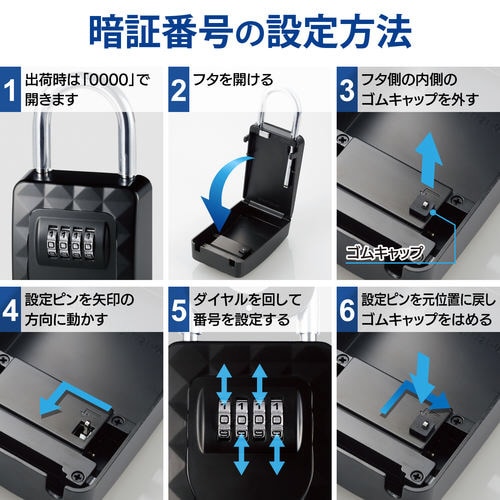 暗証番号の設定方法

1 出荷時は「0000」で開きます

2 フタを開ける

3 フタ側の内側のゴムキャップを外す

ゴムキャップ

4 設定ピンを矢印の方向に動かす

5 ダイヤルを回して番号を設定する

6 設定ピンを元位置に戻しゴムキャップをはめる